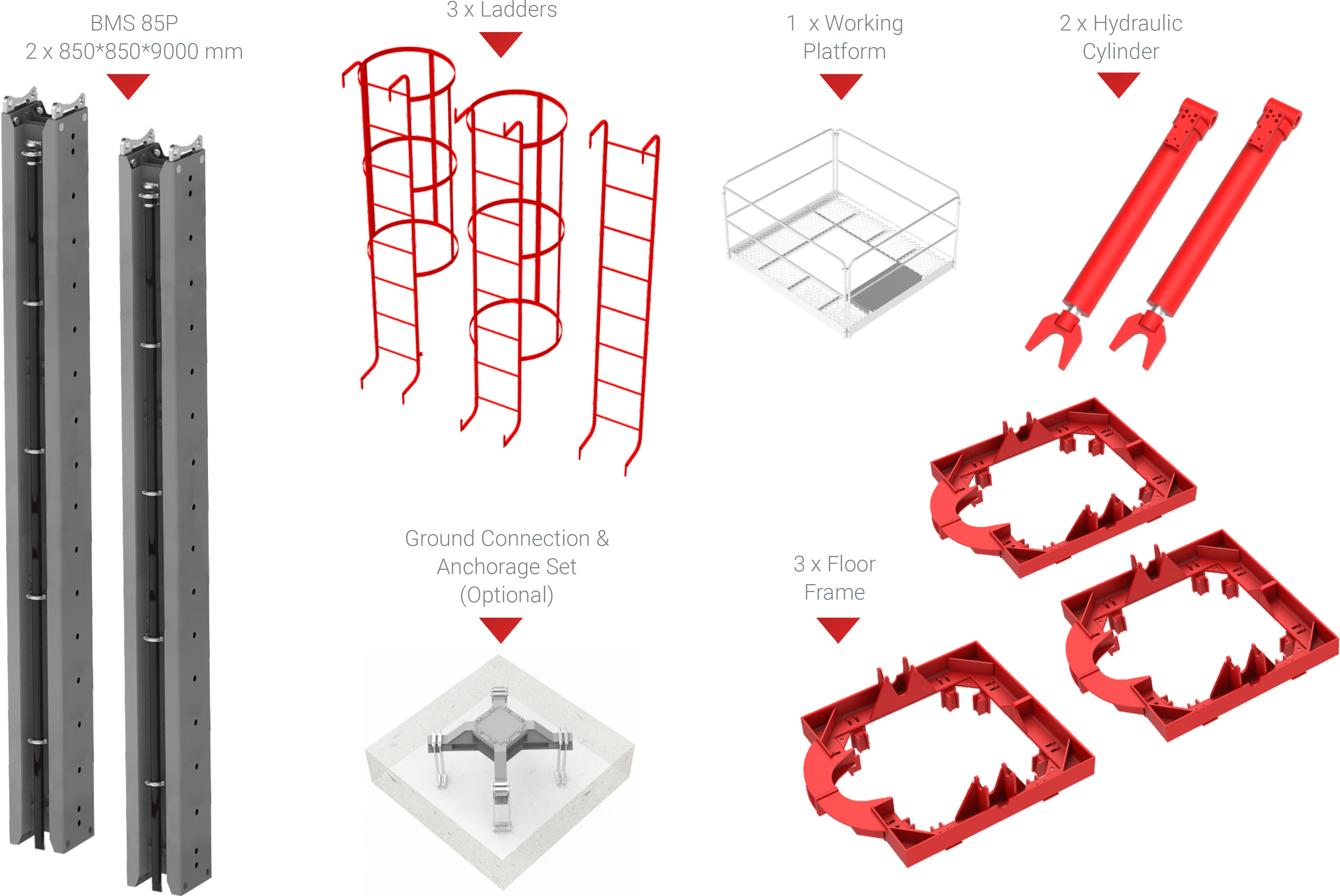 BMS 85P
2 x 850*850*9000 mm

3 x Ladders

1 x Working
Platform

2 x Hydraulic
Cylinder

Ground Connection &
Anchorage Set
(Optional)

3 x Floor
Frame